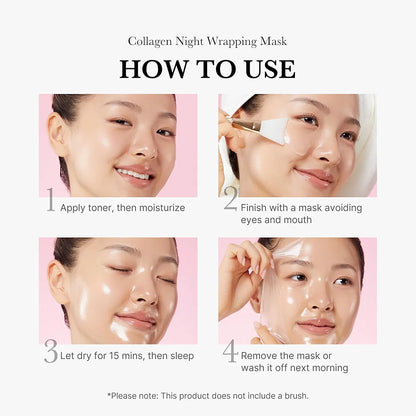 Collagen Night Wrapping Mask

HOW TO USE

1 Apply toner, then moisturize

2 Finish with a mask avoiding eyes and mouth

3 Let dry for 15 mins, then sleep

4 Remove the mask or wash it off next morning

*Please note: This product does not include a brush.